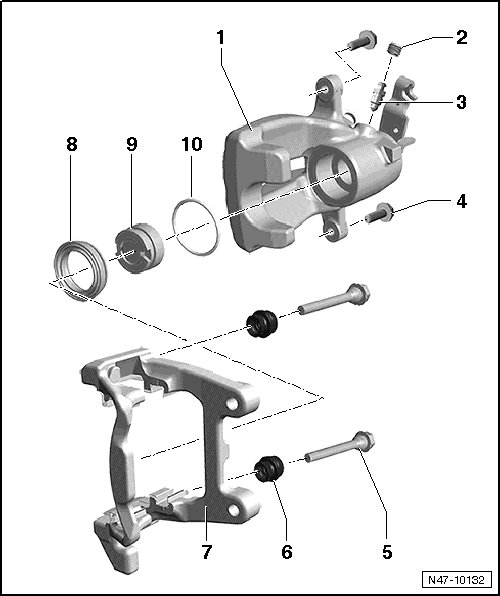 1
2
3
8
9
10
4
7
6
5
N47-10132