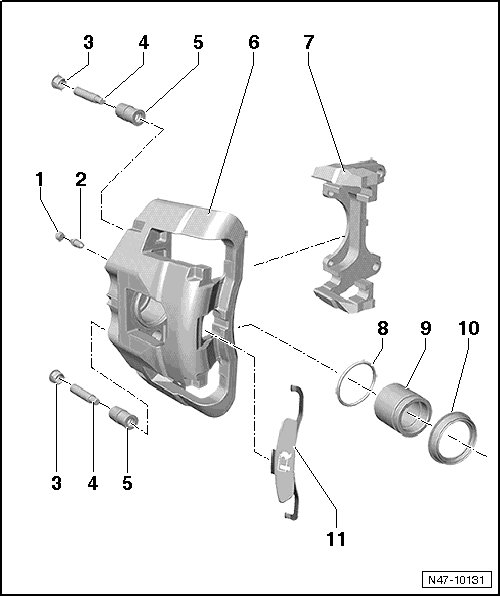 3 4 5 6 7

1 2

8 9 10

3 4 5

11

N47-10131