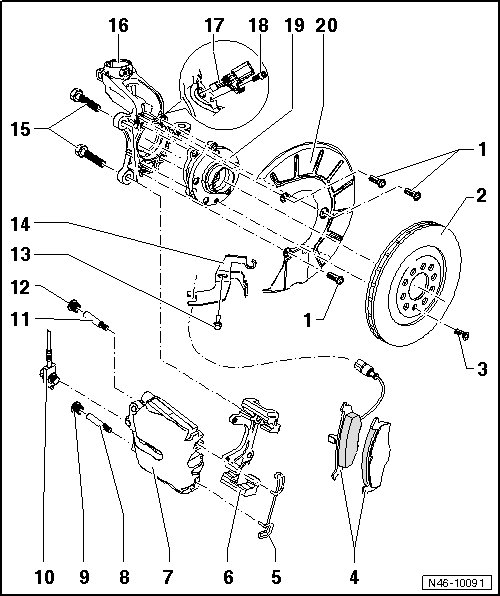 16
17
18
19
20
15
1
2
14
13
12
11
1
3
10
9
8
7
6
5
4
N46-10091