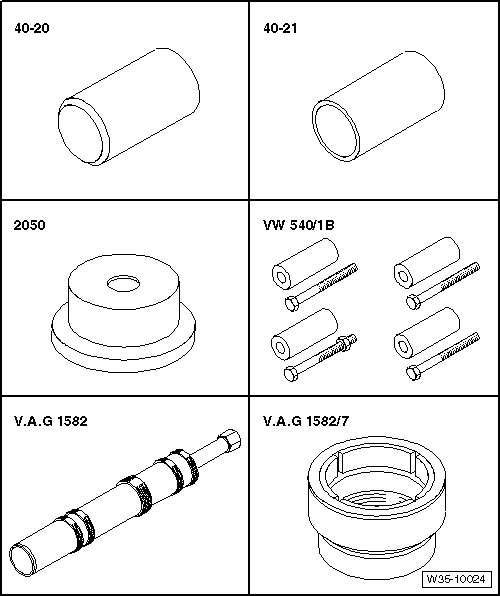 40-20

40-21

2050

VW 540/1B

V.A.G 1582

V.A.G 1582/7

W35-10024