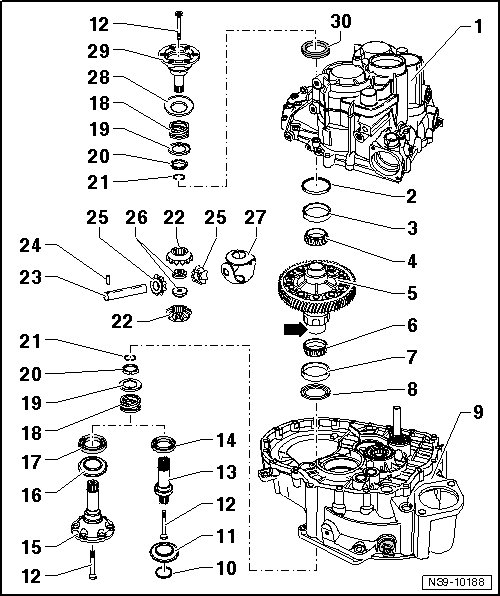 12
29
28
18
19
20
21
30
1
2
3
4
5
6
7
8
9
25
26
22
25
27
24
23
22
21
20
19
18
17
16
15
12
14
13
12
11
10
N39-10188