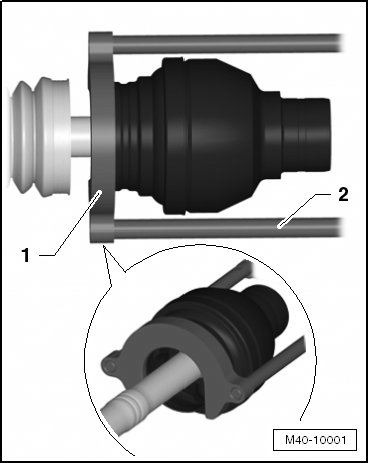 2
1
M40-10001