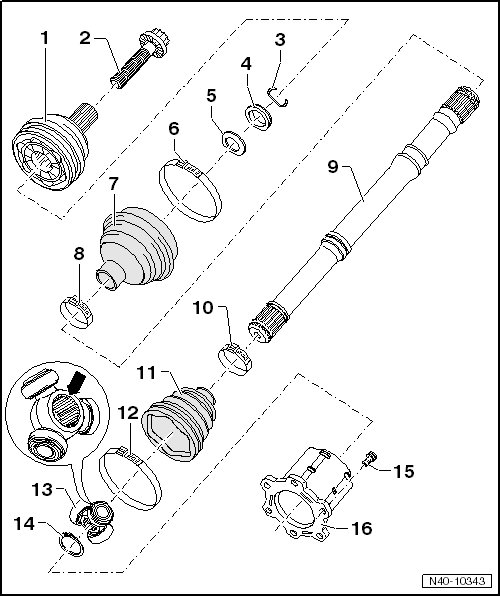 1
2
3
4
5
6
7
8
9
10
11
12
13
14
15
16
N40-10343