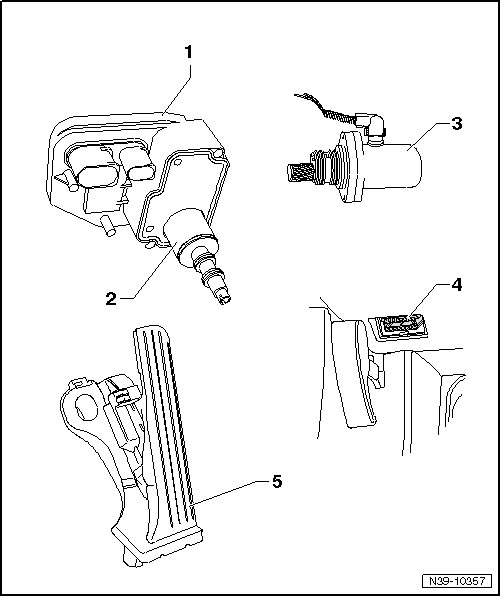 1
3
2
4
5
N39-10357