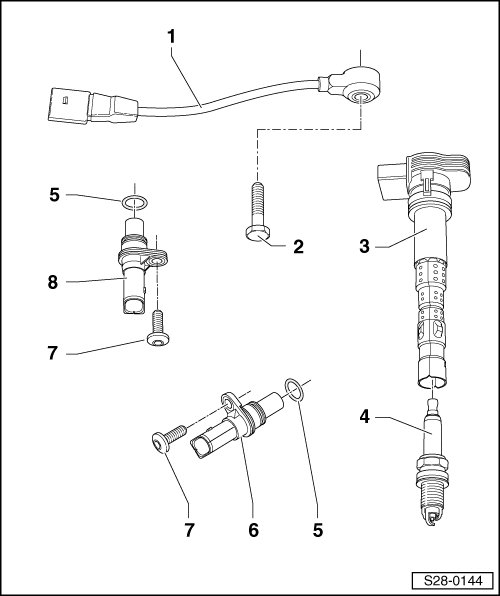 1

5

2

3

8

7

4

7

6

5

S28-0144