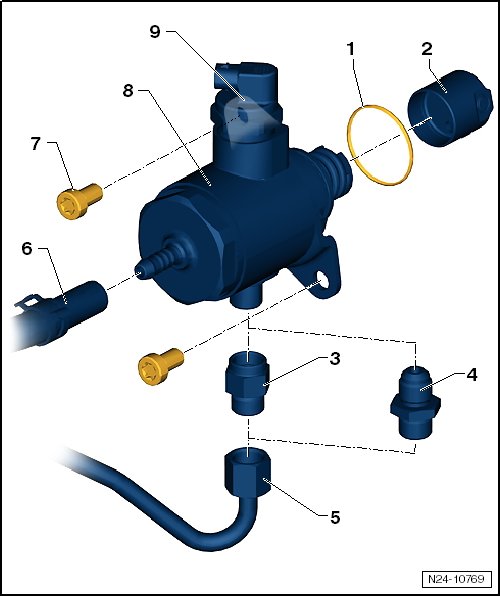 9
1
2
8
7
6
3
4
5
N24-10769