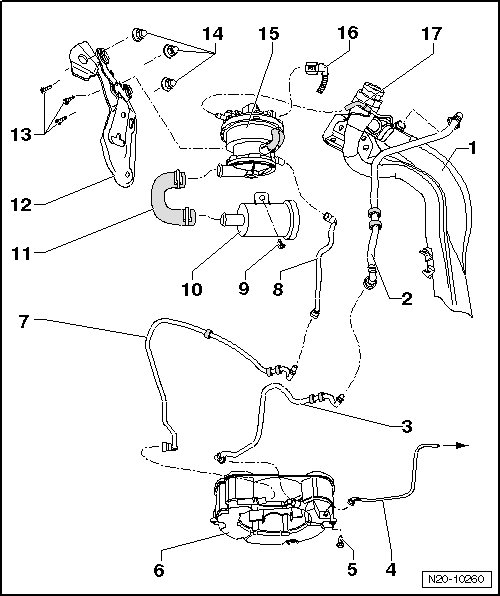 14
15
16
17
13
1
12
11
10
9
8
2
7
3
6
5
4
N20-10260