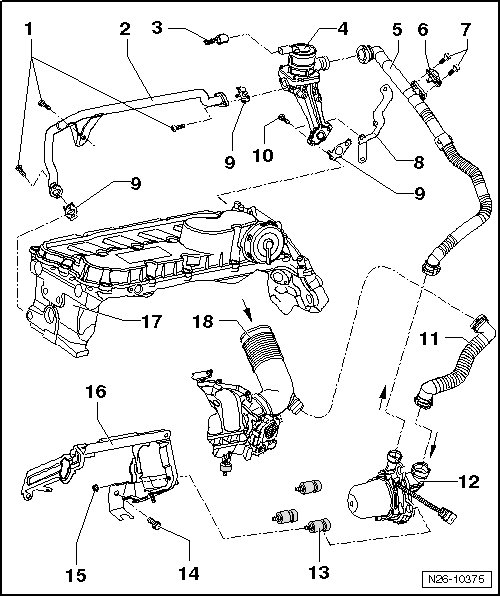 1
2
3
4
5
6
7
9
10
8
9
9
17
18
11
16
12
15
14
13
N26-10375