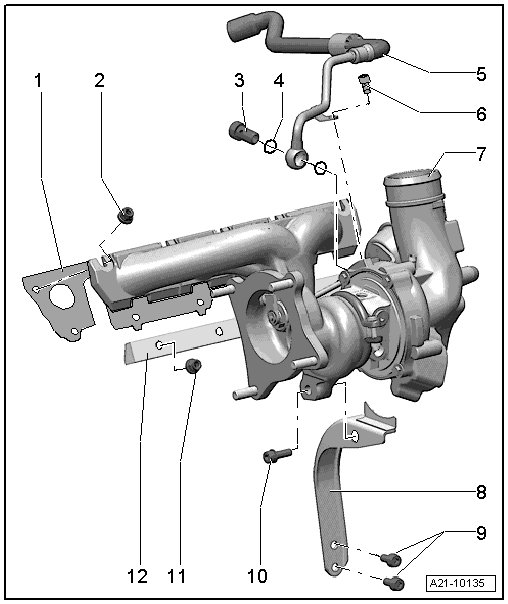 1
2
3
4
5
6
7
8
9
10
11
12
A21-10135