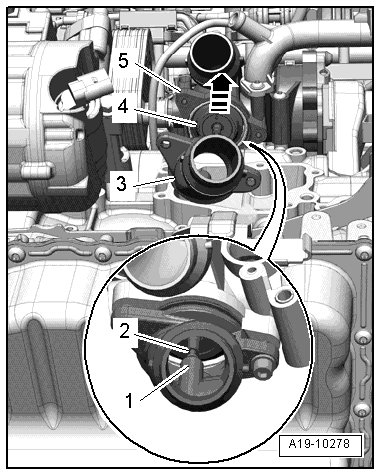 5
4
3
2
1
A19-10278