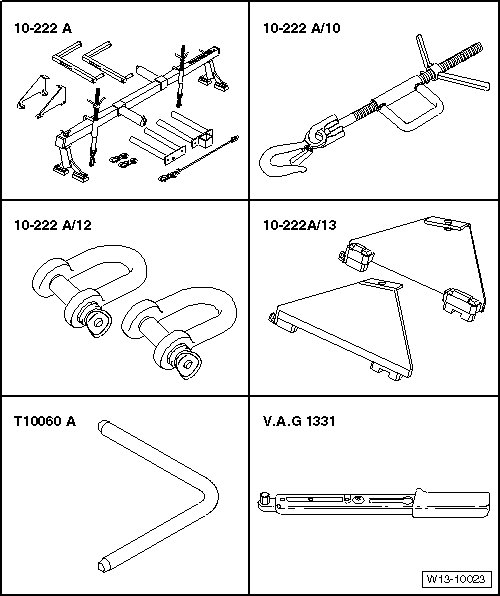 10-222 A

10-222 A/10

10-222 A/12

10-222A/13

T10060 A

V.A.G 1331

W13-10023