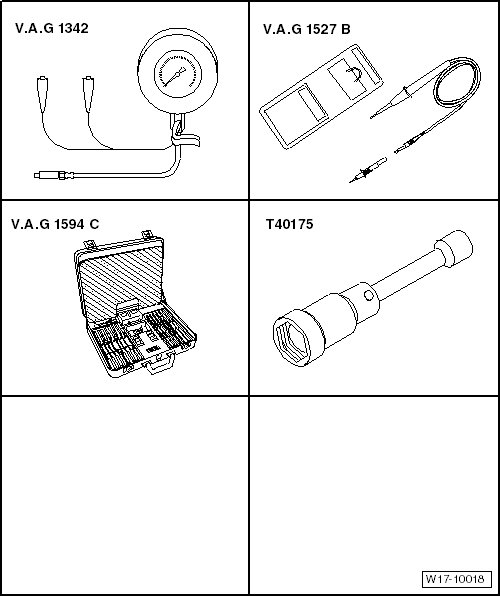 V.A.G 1342

V.A.G 1527 B

V.A.G 1594 C

T40175

W17-10018