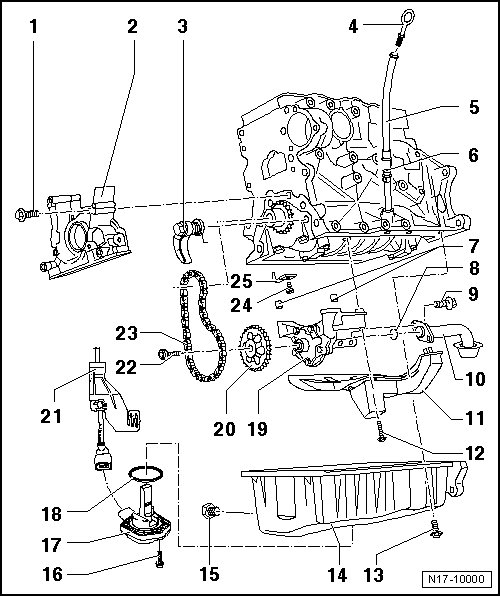 1
2
3
4
5
6
7
8
9
10
11
12
13
14
15
16
17
18
19
20
21
22
23
24
25
N17-10000