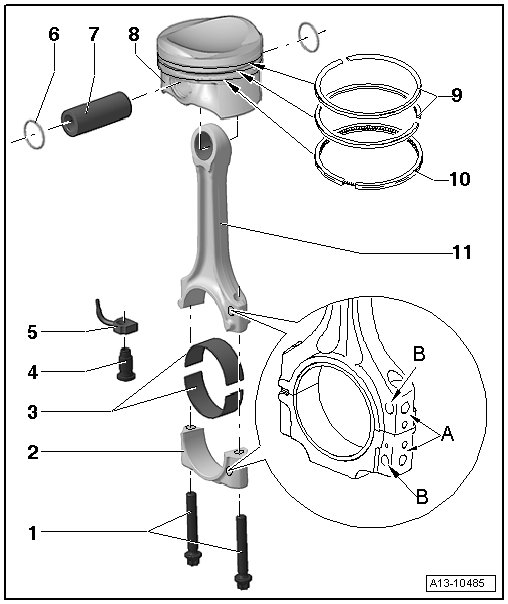 6
7
8
9
10
11
5
4
3
2
1
B
A
B
A13-10485