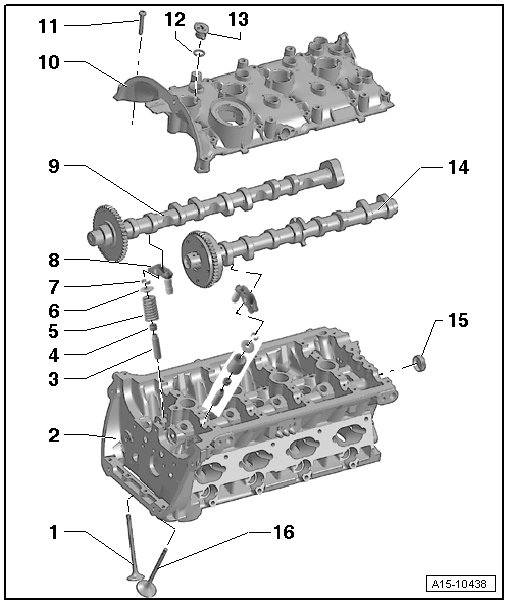 11
12
13
10
9
14
8
7
6
5
4
3
15
2
1
16
A15-10438