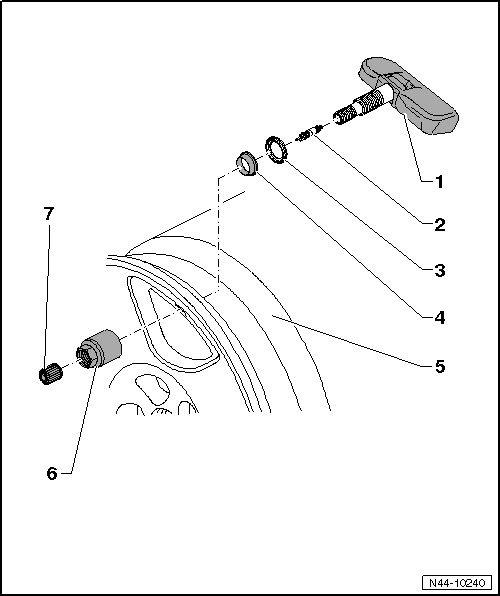 1
2
3
4
5
7
6
N44-10240