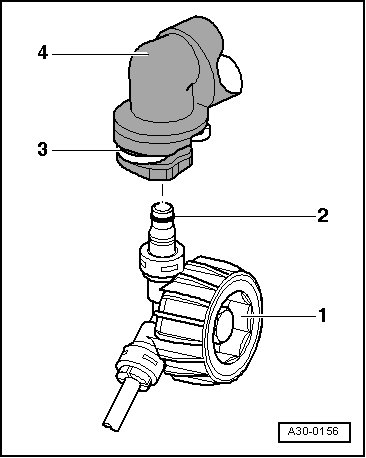 4
3
2
1
A30-0156