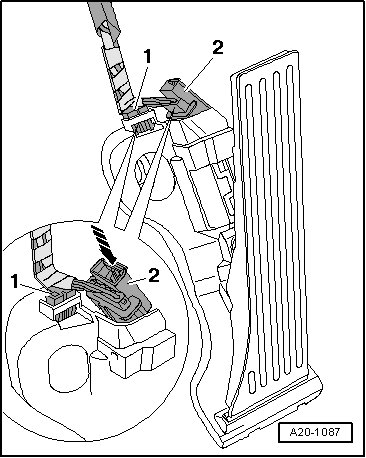 1
2
1
2
A20-1087