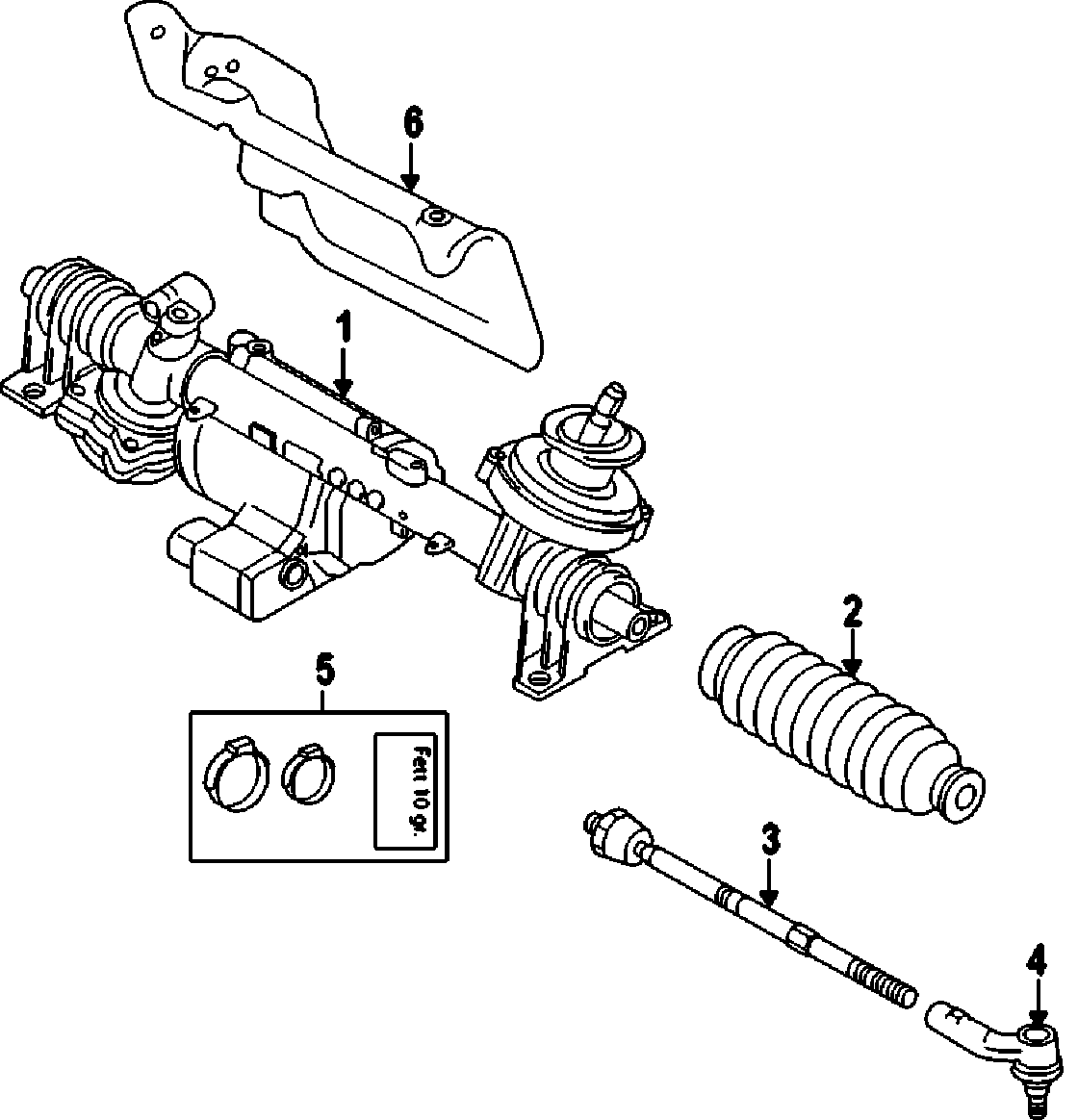 6

1

2

5

Fett 10 gr.

3

4