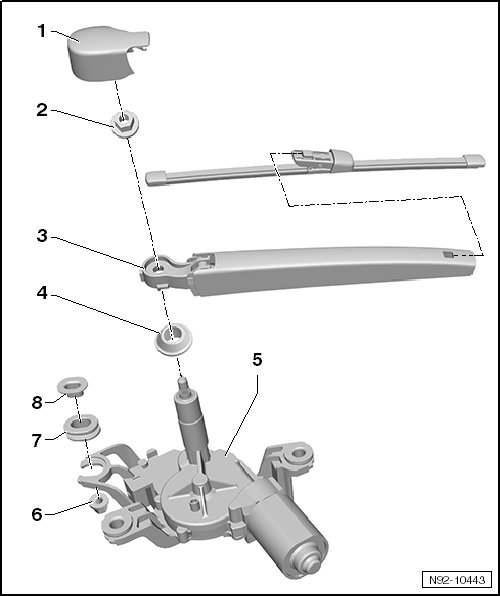 1
2
3
4
5
8
7
6
N92-10443