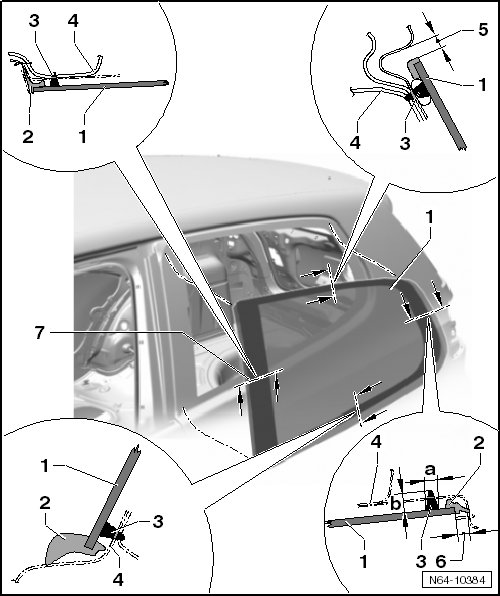 3 4
2 1
5
1
4 3
1
7
1
2
3
4
4 2
a
b
1 3 6
N64-10384