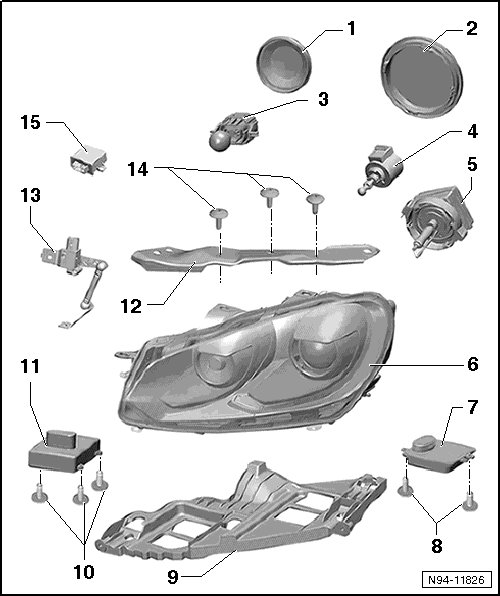 1
2
3
15
4
14
5
13
12
6
11
7
8
10
9
N94-11826