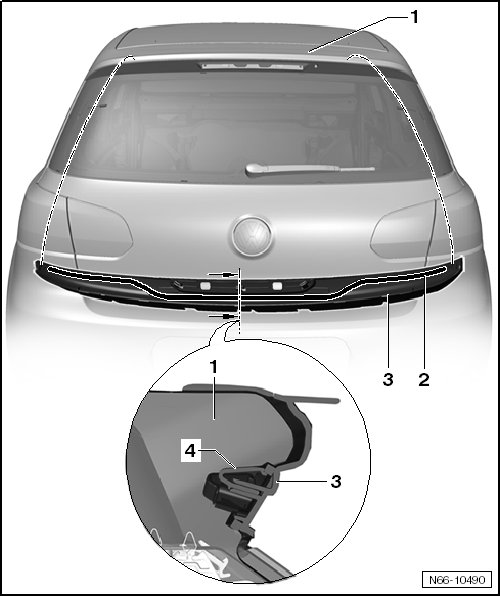 1

3 2

1

4

3

N66-10490