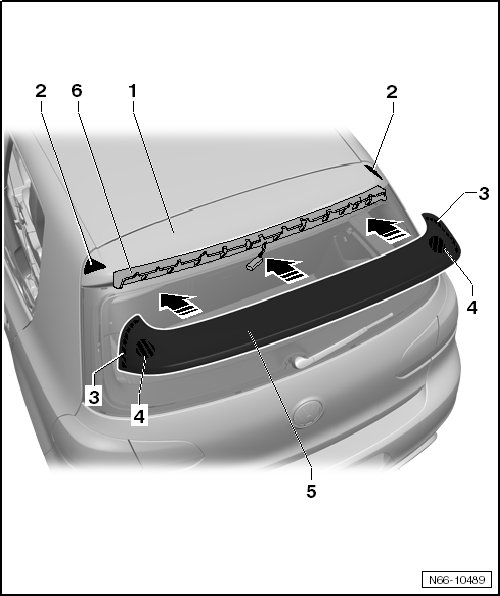 2
6
1
2
3
4
3
4
5
N66-10489