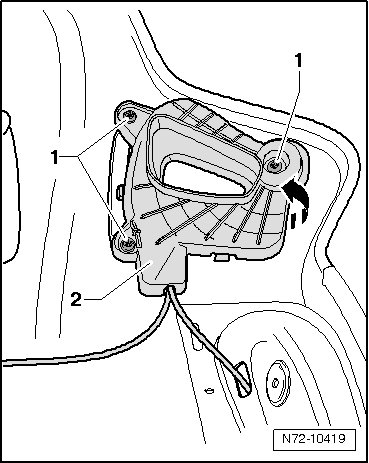 1

1

2

N72-10419