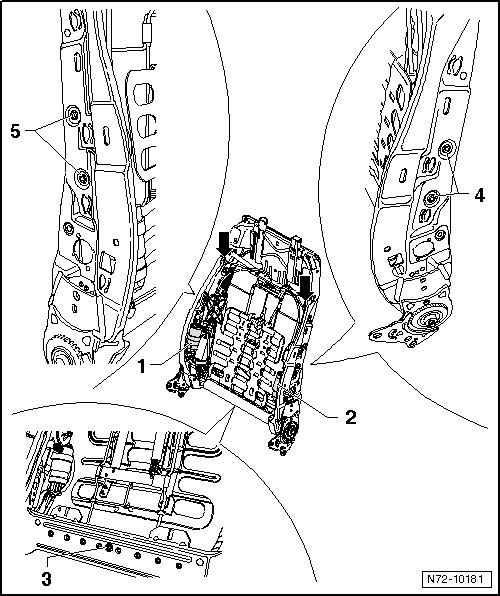 5
4
1
2
3
N72-10181