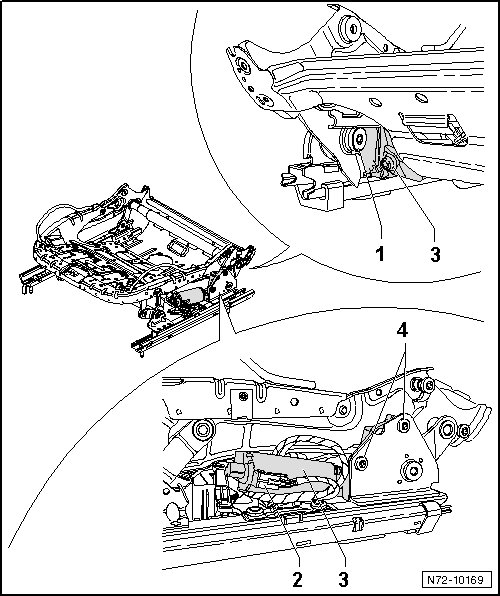 1
3
4
2
3
N72-10169