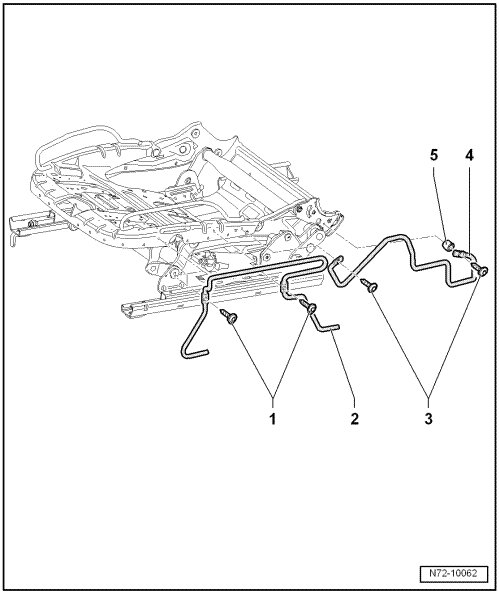 5
4
1
2
3
N72-10062