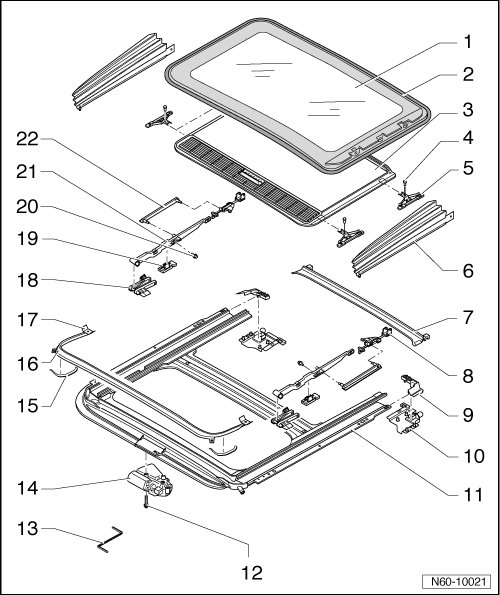 1
2
3
4
5
6
7
8
9
10
11
12
13
14
15
16
17
18
19
20
21
22
N60-10021