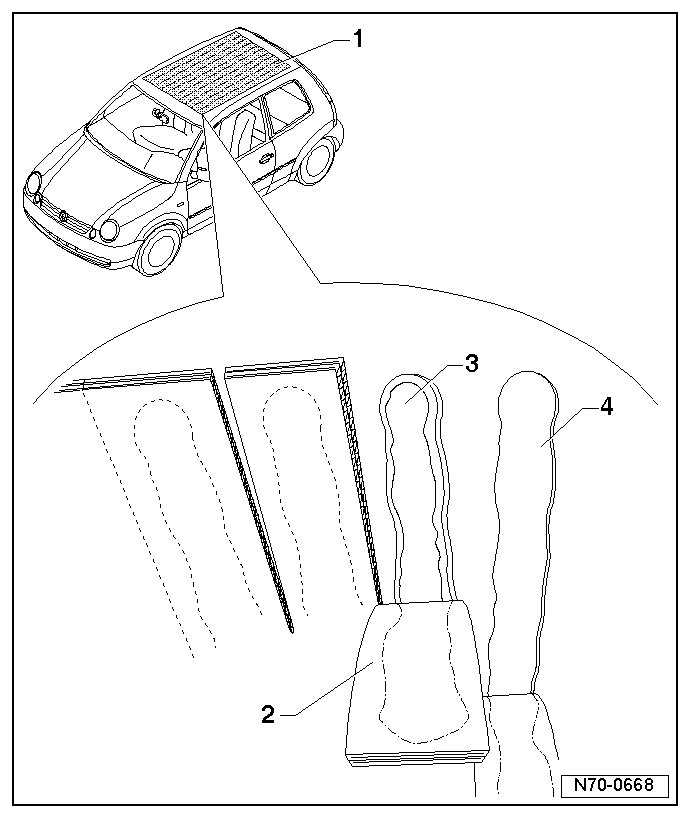 1
3
4
2
N70-0668