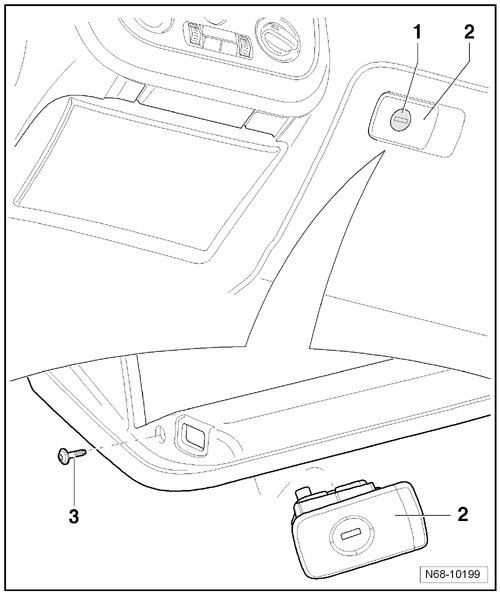 1
2
3
2
N68-10199