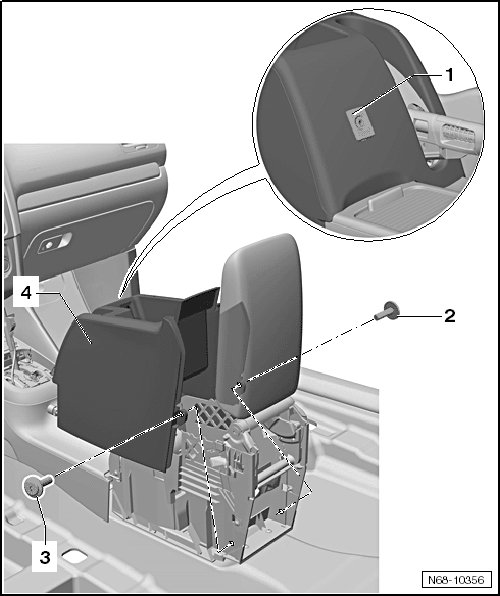 1

4

2

3

N68-10356