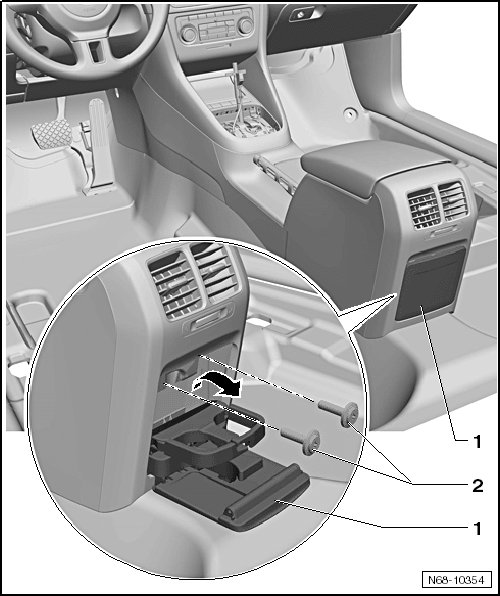 1
2
1
N68-10354