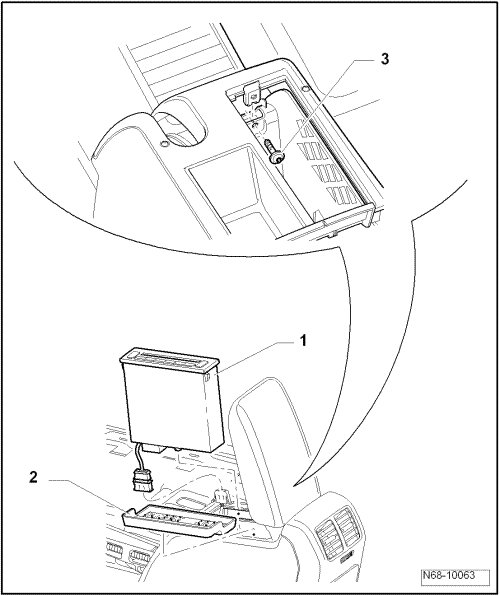 3

1

2

N68-10063