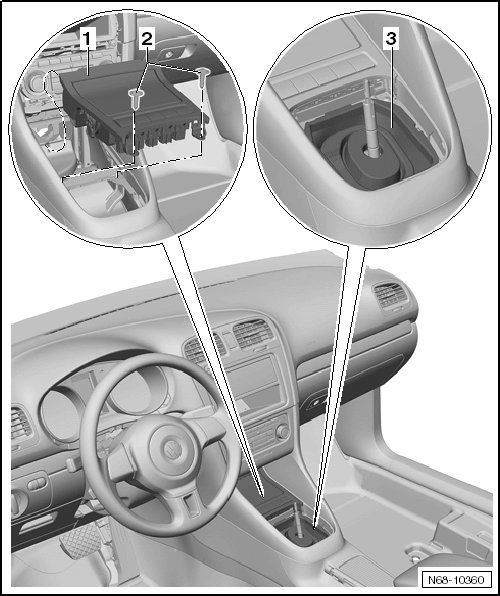 1
2
3
N68-10360