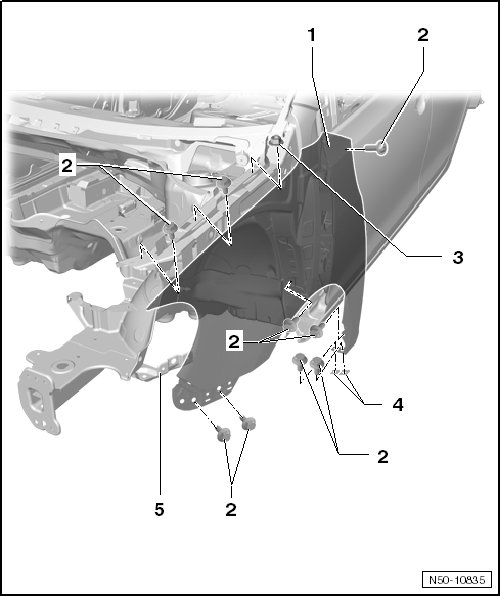 1
2
2
3
2
4
2
5
2
N50-10835