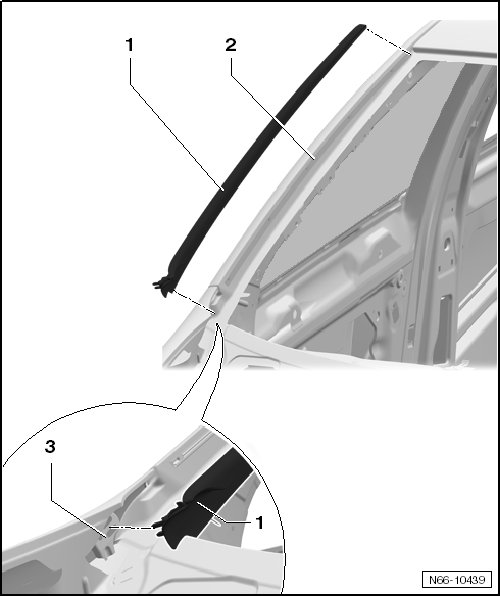 1
2
3
1
N66-10439