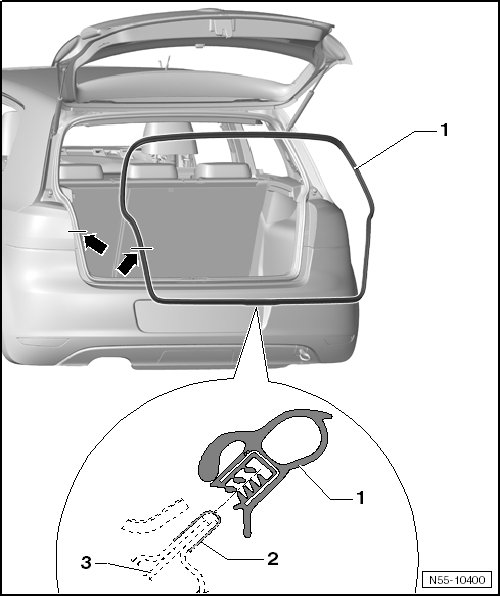 1

1

2

3

N55-10400