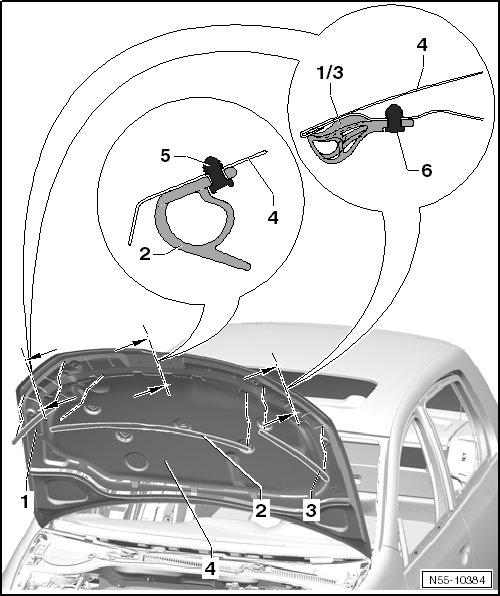 4
1/3
6
5
4
2
1
2
3
4
N55-10384