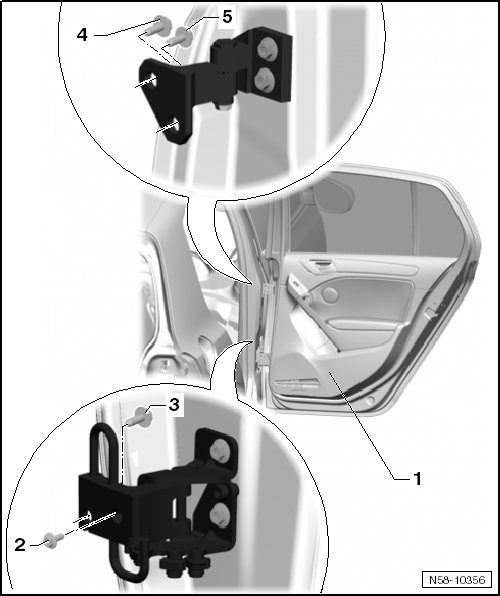 4
5
3
1
2
N58-10356