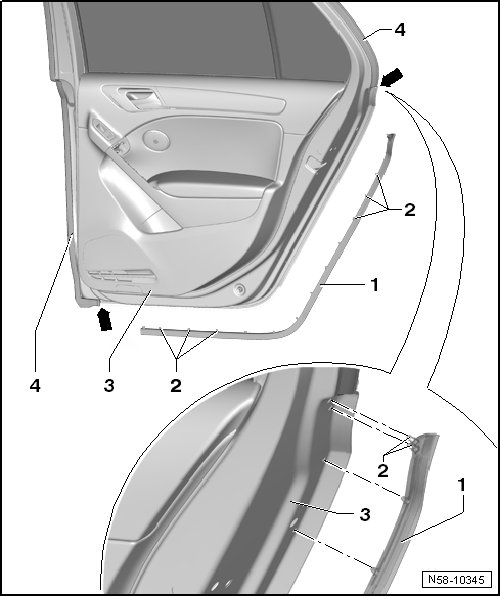 4
2
1
4
3
2
2
1
3
N58-10345