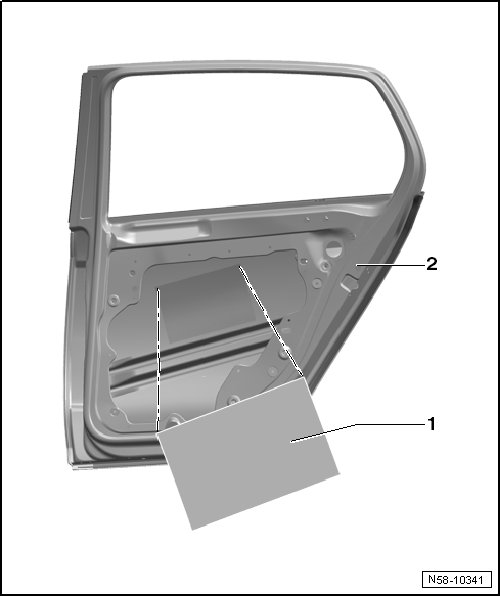 2

1

N58-10341