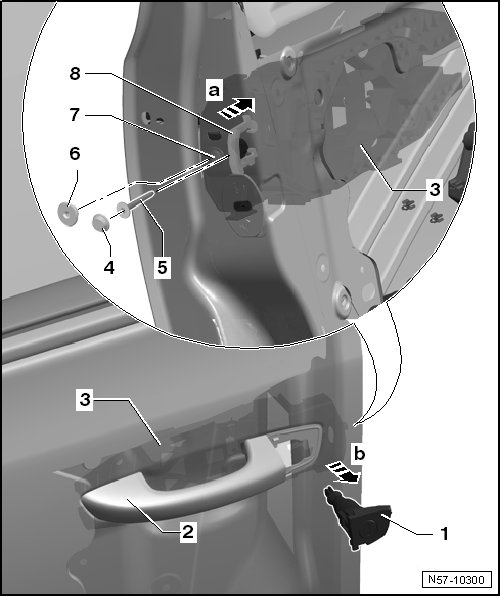 8
a
7
6
3
4
5
3
b
2
1
N57-10300