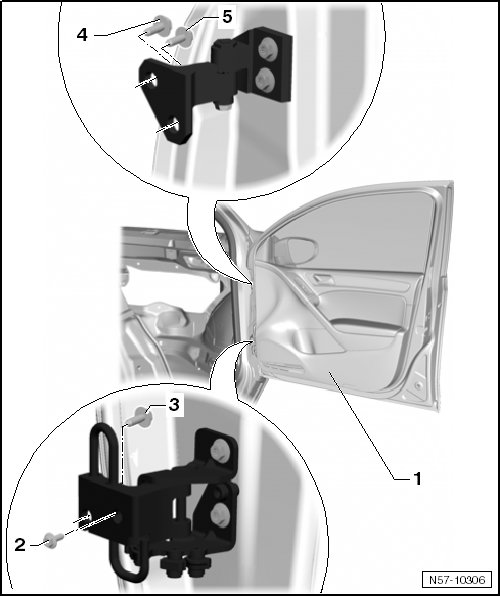 4
5
3
1
2
N57-10306