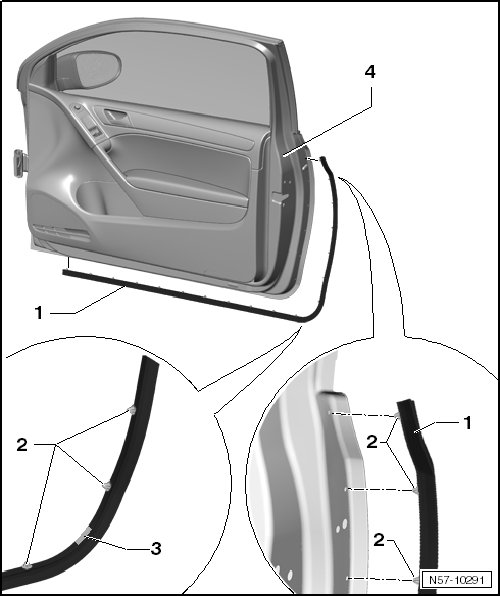 4
1
2
3
2
1
2
N57-10291