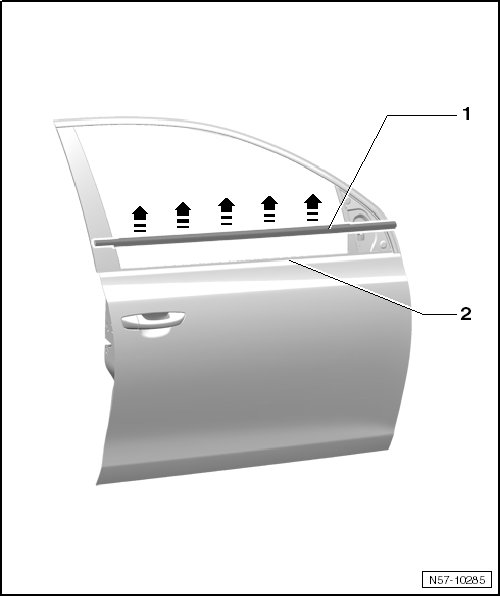 1

2

N57-10285